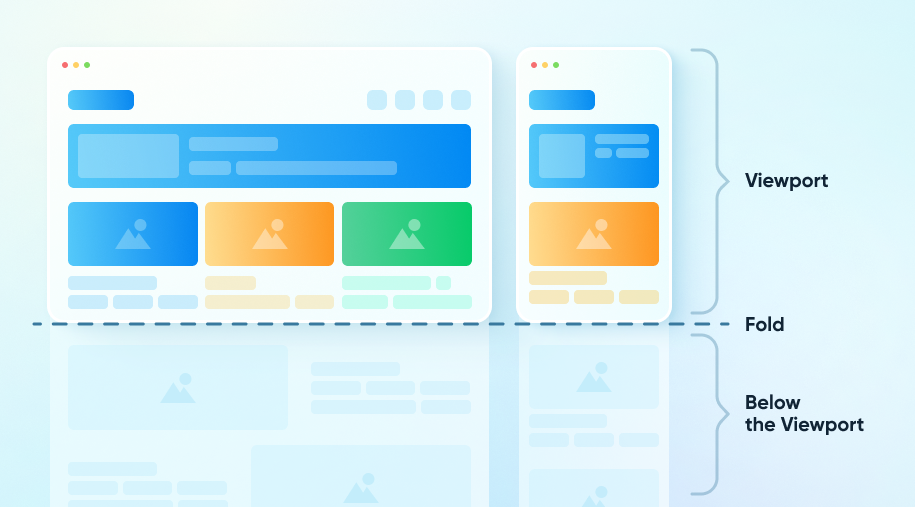 Viewport

Fold

Below the Viewport